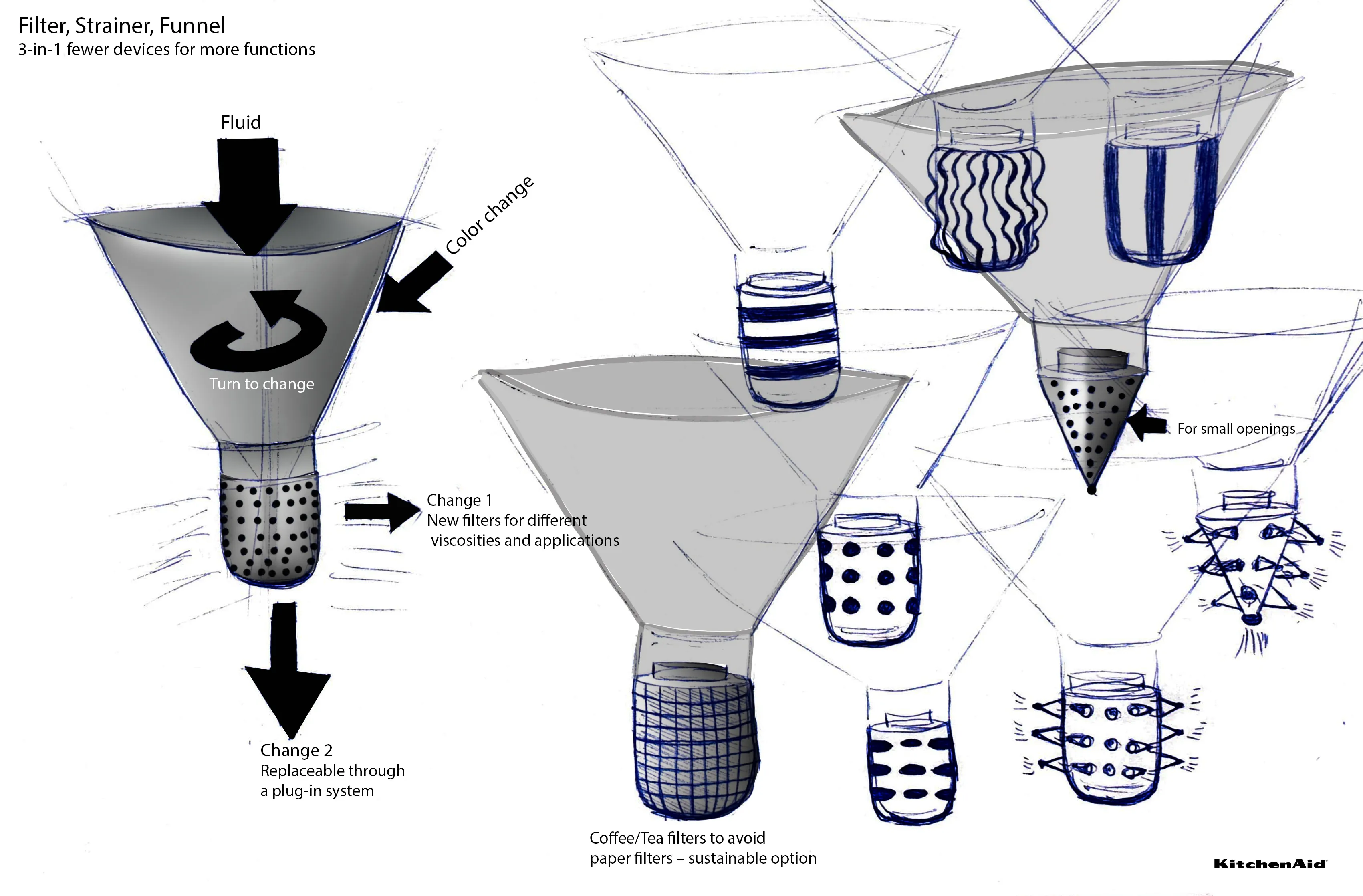 Filter, Strainer, Funnel
3-in-1 fewer devices for more functions

Fluid

Color change

Turn to change

Change 1
New filters for different viscosities and applications

Change 2
Replaceable through a plug-in system

For small openings

Coffee/Tea filters to avoid paper filters – sustainable option

KitchenAid